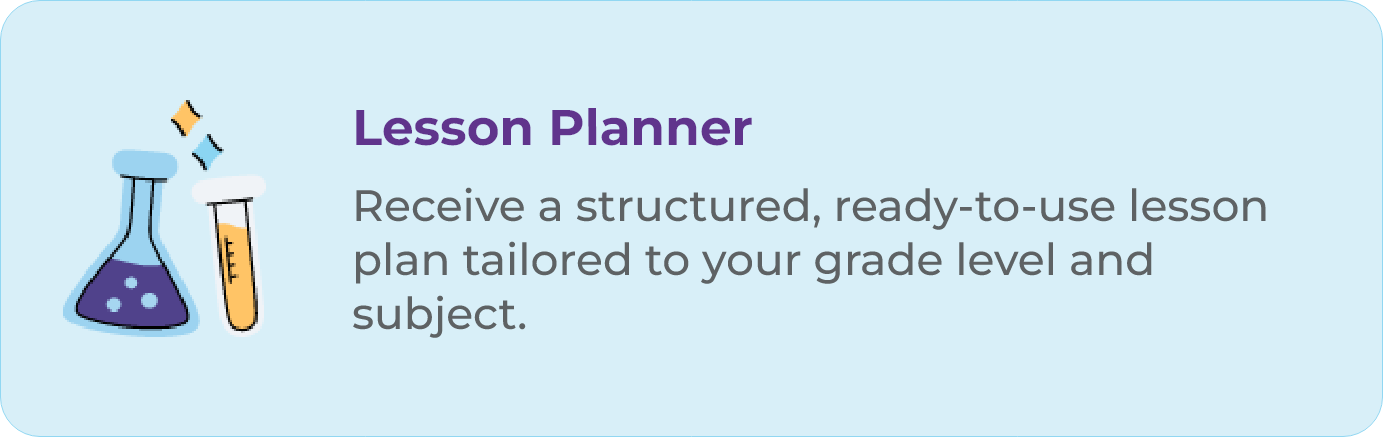 Lesson Planner

Receive a structured, ready-to-use lesson plan tailored to your grade level and subject.